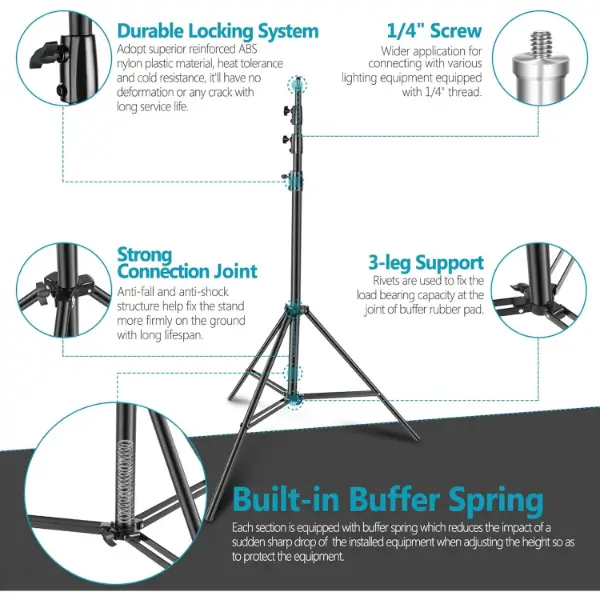 Durable Locking System
Adopt superior reinforced ABS nylon plastic material, heat tolerance and cold resistance, it'll have no deformation or any crack with long service life.

1/4" Screw
Wider application for connecting with various lighting equipment equipped with 1/4" thread.

Strong Connection Joint
Anti-fall and anti-shock structure help fix the stand more firmly on the ground with long lifespan.

3-leg Support
Rivets are used to fix the load bearing capacity at the joint of buffer rubber pad.

Built-in Buffer Spring
Each section is equipped with buffer spring which reduces the impact of a sudden sharp drop of the installed equipment when adjusting the height so as to protect the equipment.