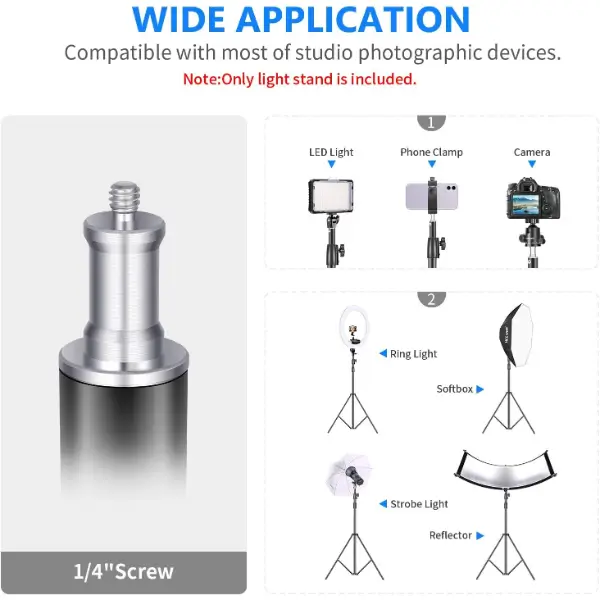 WIDE APPLICATION

Compatible with most of studio photographic devices.

Note:Only light stand is included.

1/4"Screw

1

LED Light

Phone Clamp

Camera

2

Ring Light

Softbox

Strobe Light

Reflector