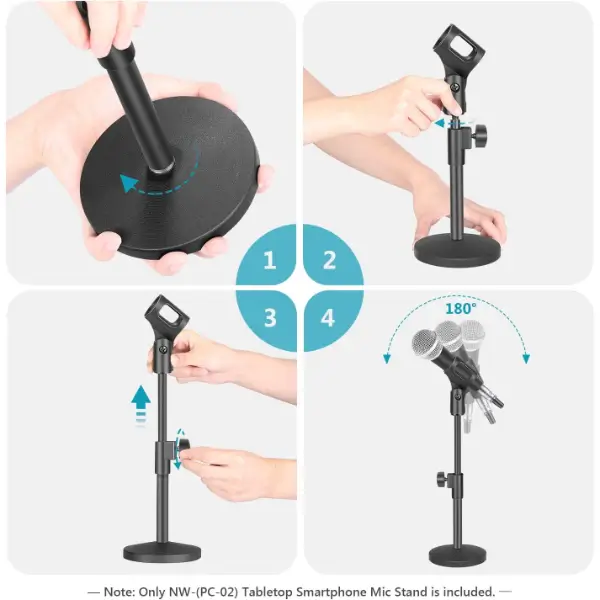 1

2

3

4

180°

— Note: Only NW-(PC-02) Tabletop Smartphone Mic Stand is included. —