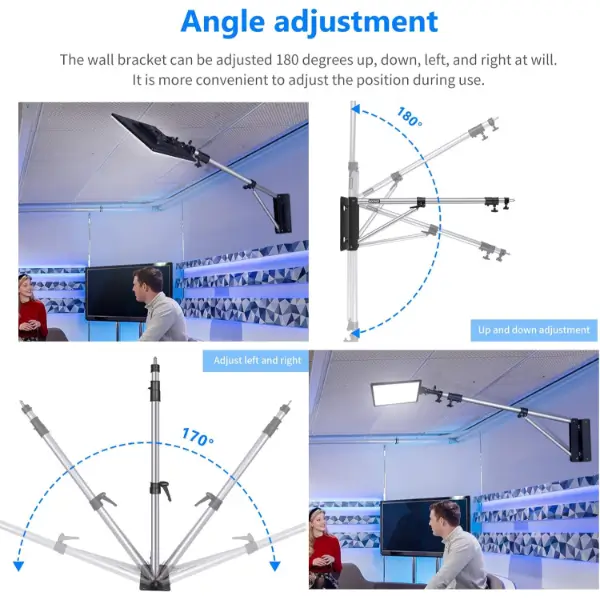 Angle adjustment

The wall bracket can be adjusted 180 degrees up, down, left, and right at will. It is more convenient to adjust the position during use.

180°

Up and down adjustment

Adjust left and right

170°