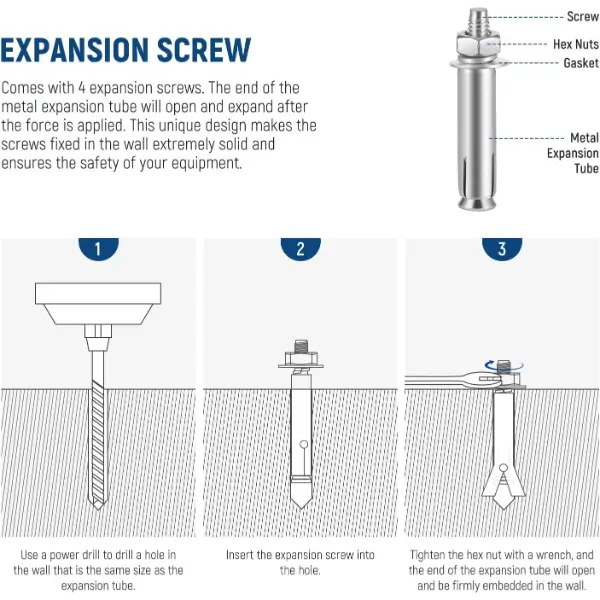 EXPANSION SCREW

Comes with 4 expansion screws. The end of the metal expansion tube will open and expand after the force is applied. This unique design makes the screws fixed in the wall extremely solid and ensures the safety of your equipment.

Screw
Hex Nuts
Gasket
Metal Expansion Tube

1
Use a power drill to drill a hole in the wall that is the same size as the expansion tube.

2
Insert the expansion screw into the hole.

3
Tighten the hex nut with a wrench, and the end of the expansion tube will open and be firmly embedded in the wall.