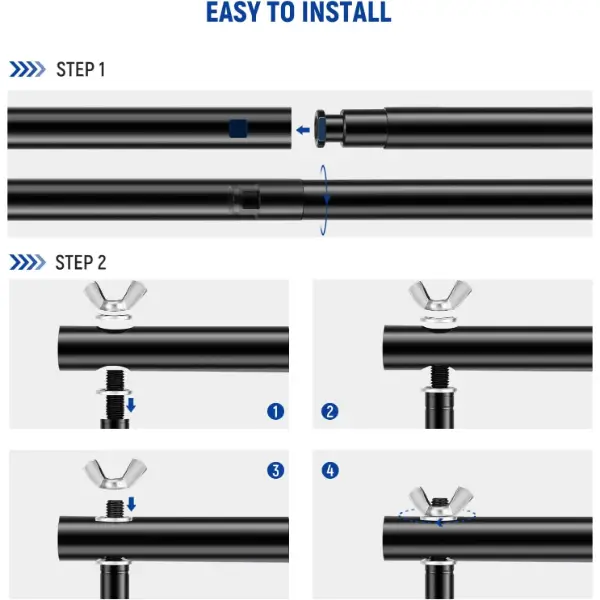 EASY TO INSTALL

STEP 1

STEP 2

1

2

3

4